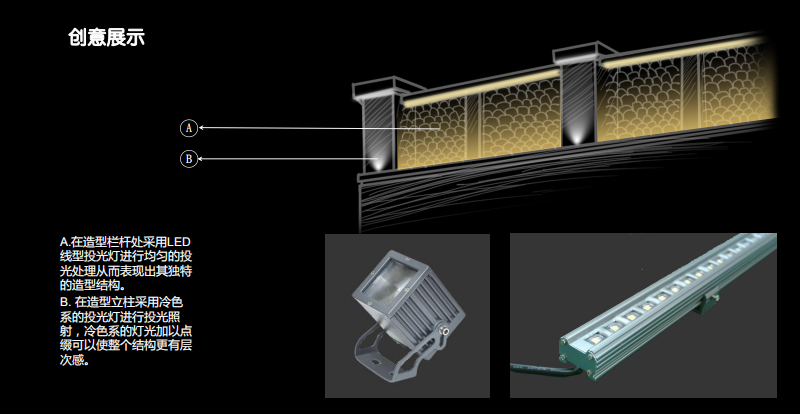 创意展示

A

B

A.在造型栏杆处采用LED线型投光灯进行均匀的投光处理从而表现出其独特的造型结构。
B. 在造型立柱采用冷色系的投光灯进行投光照射，冷色系的灯光加以点缀可以使整个结构更有层次感。